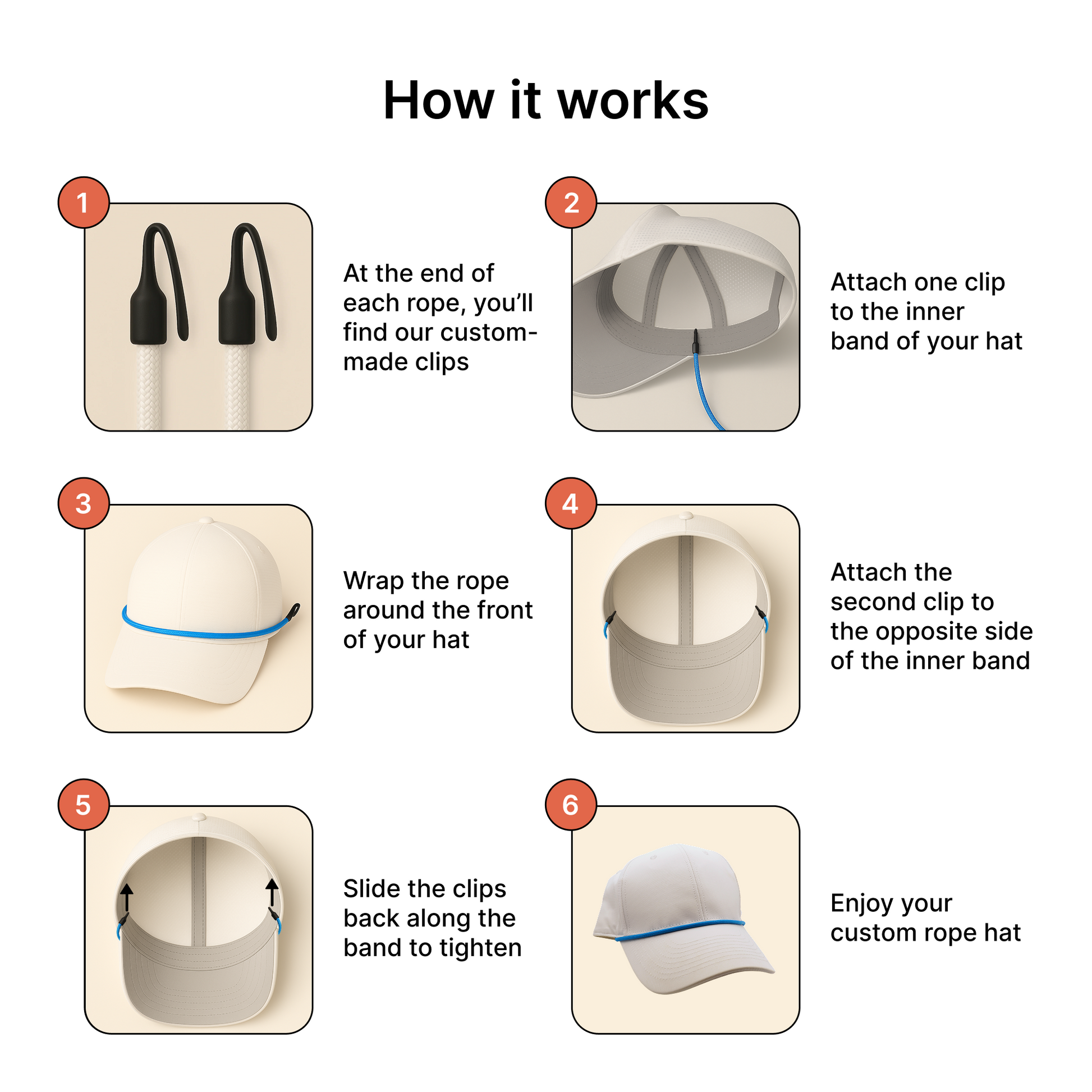 How it works

1

At the end of each rope, you'll find our custom-made clips

2

Attach one clip to the inner band of your hat

3

Wrap the rope around the front of your hat

4

Attach the second clip to the opposite side of the inner band

5

Slide the clips back along the band to tighten

6

Enjoy your custom rope hat