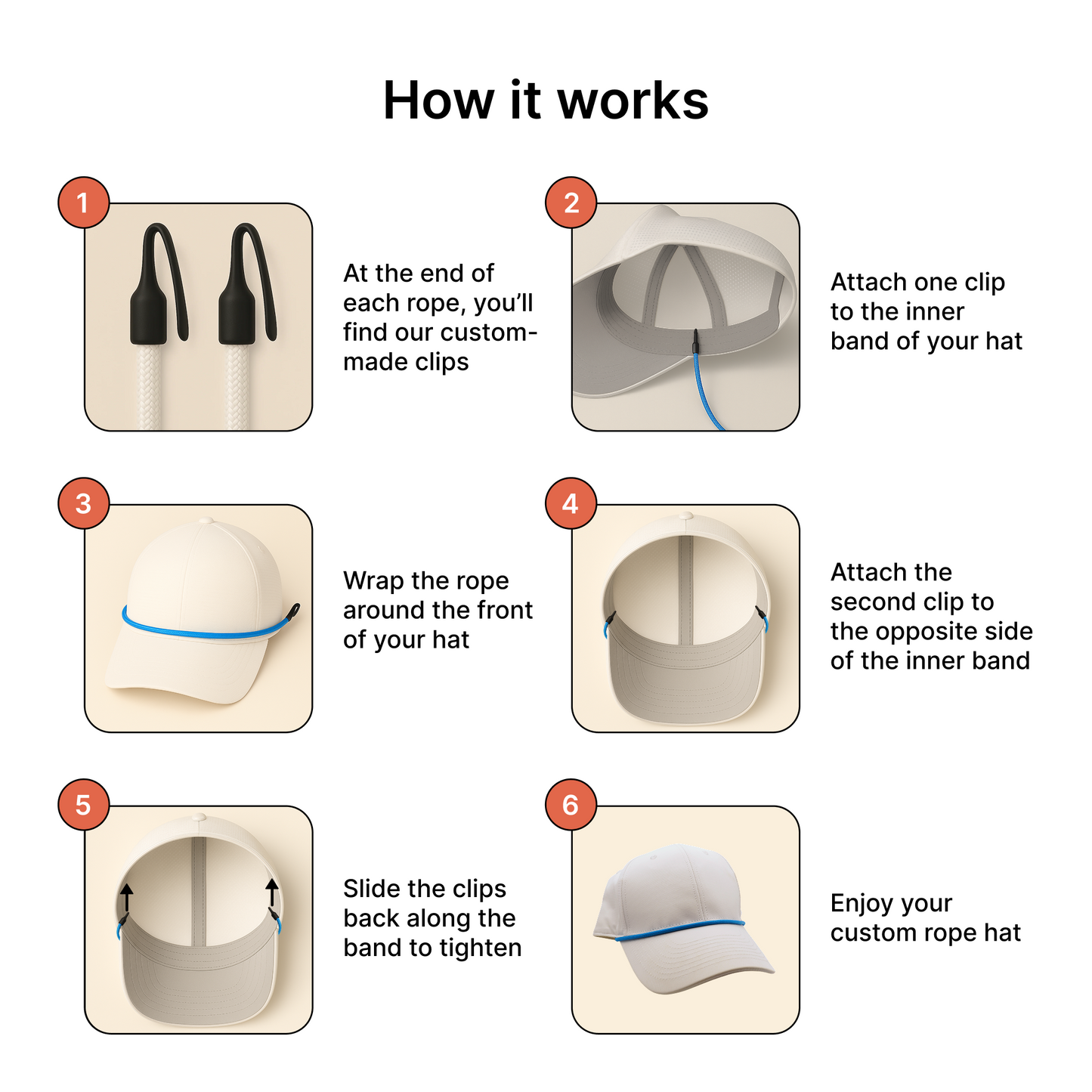 How it works

1

At the end of each rope, you'll find our custom-made clips

2

Attach one clip to the inner band of your hat

3

Wrap the rope around the front of your hat

4

Attach the second clip to the opposite side of the inner band

5

Slide the clips back along the band to tighten

6

Enjoy your custom rope hat