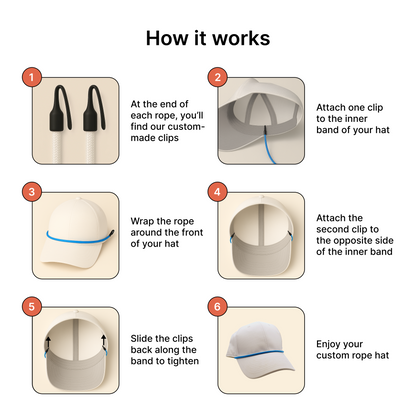 How it works

1

At the end of each rope, you'll find our custom-made clips

2

Attach one clip to the inner band of your hat

3

Wrap the rope around the front of your hat

4

Attach the second clip to the opposite side of the inner band

5

Slide the clips back along the band to tighten

6

Enjoy your custom rope hat